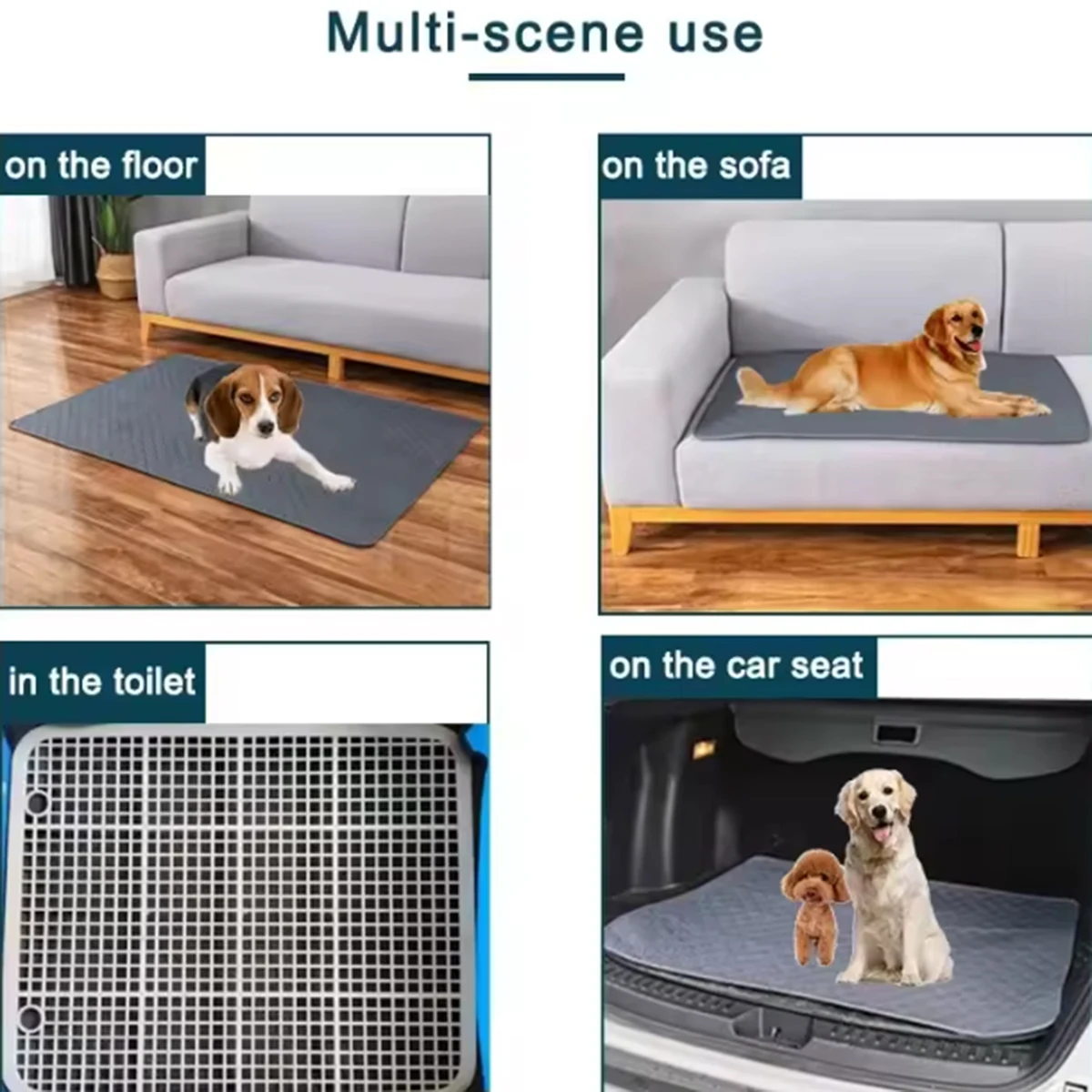 Multi-scene use

on the floor

on the sofa

in the toilet

on the car seat